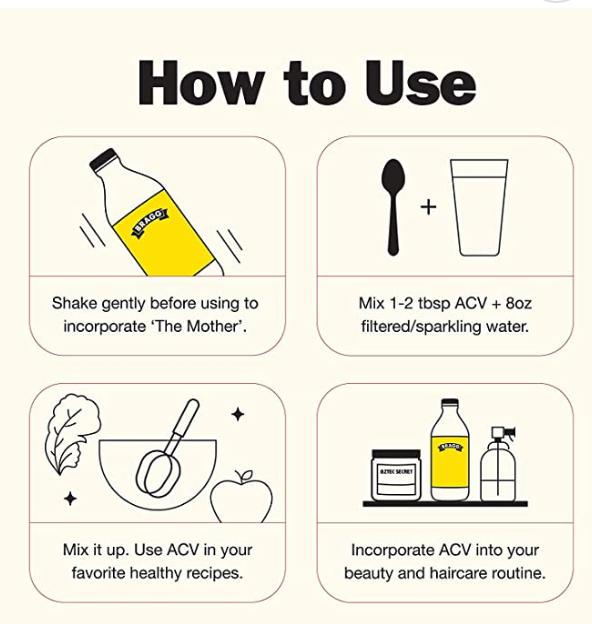 How to Use

BRAGG

Shake gently before using to incorporate 'The Mother'.

+

Mix 1-2 tbsp ACV + 8oz filtered/sparkling water.

Mix it up. Use ACV in your favorite healthy recipes.

AZTEC SECRET

BRAGG

Incorporate ACV into your beauty and haircare routine.